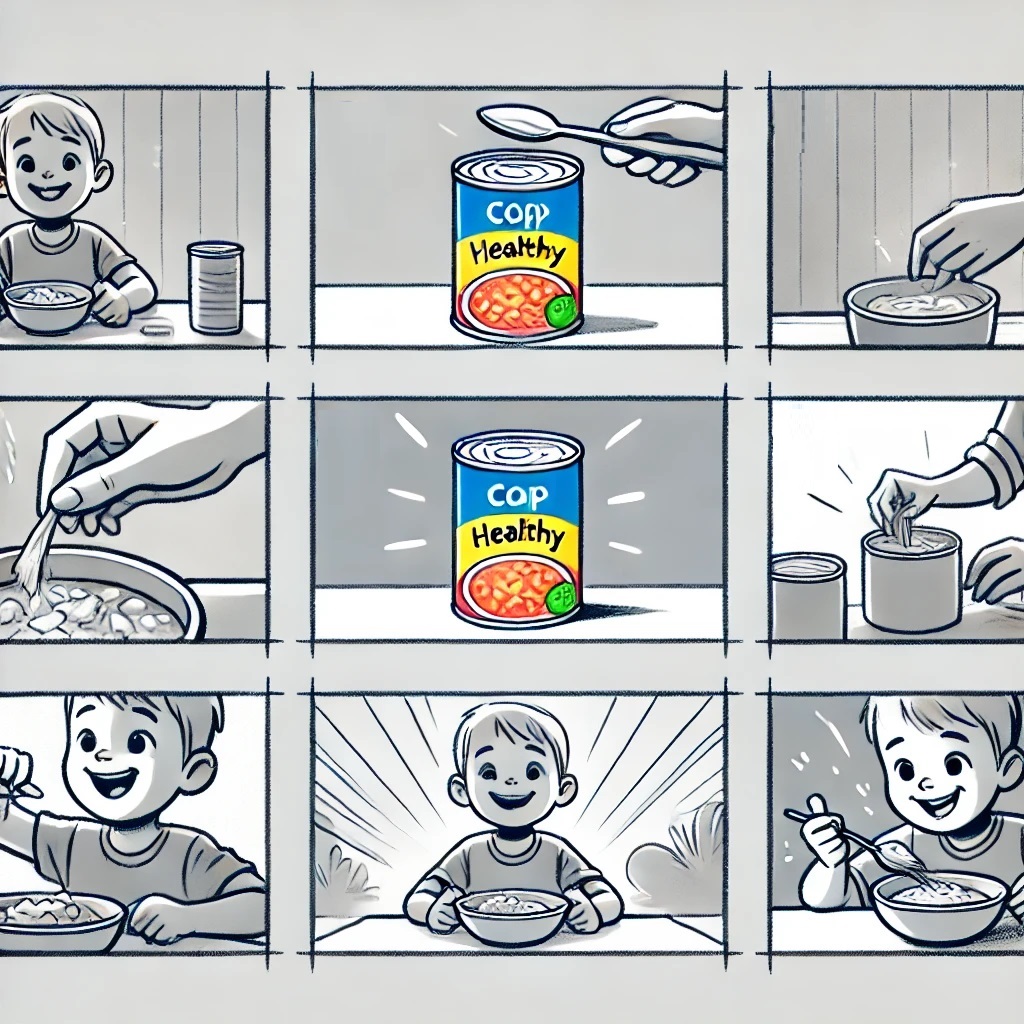 COP
Healthy

COP
Healthy